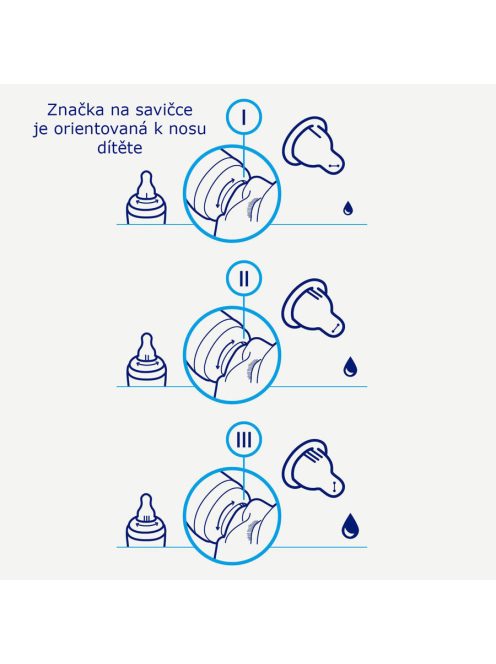 Značka na savičce je orientovaná k nosu dítěte

I

II

III