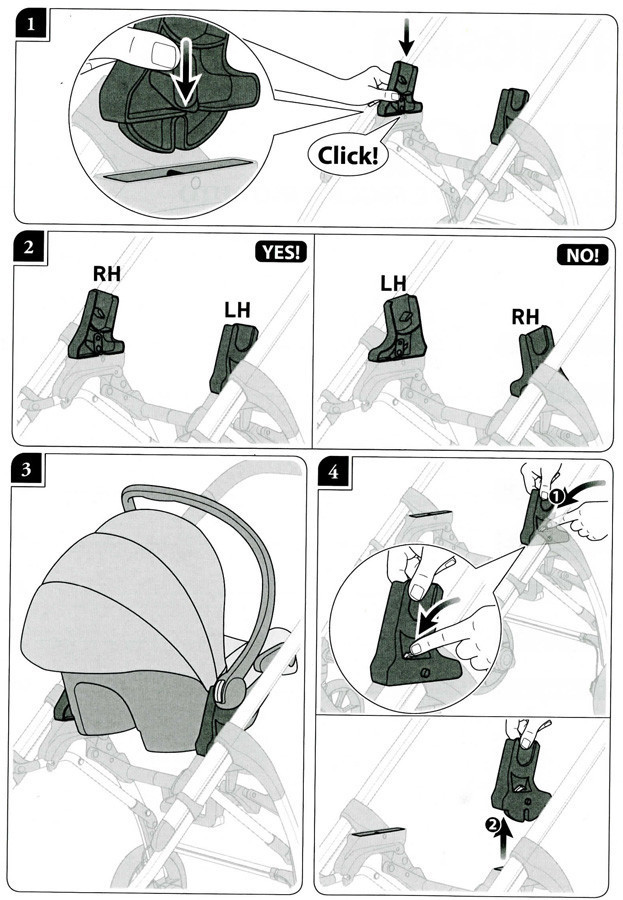 1

Click!

2

YES!

RH

LH

NO!

LH

RH

3

4

1

2