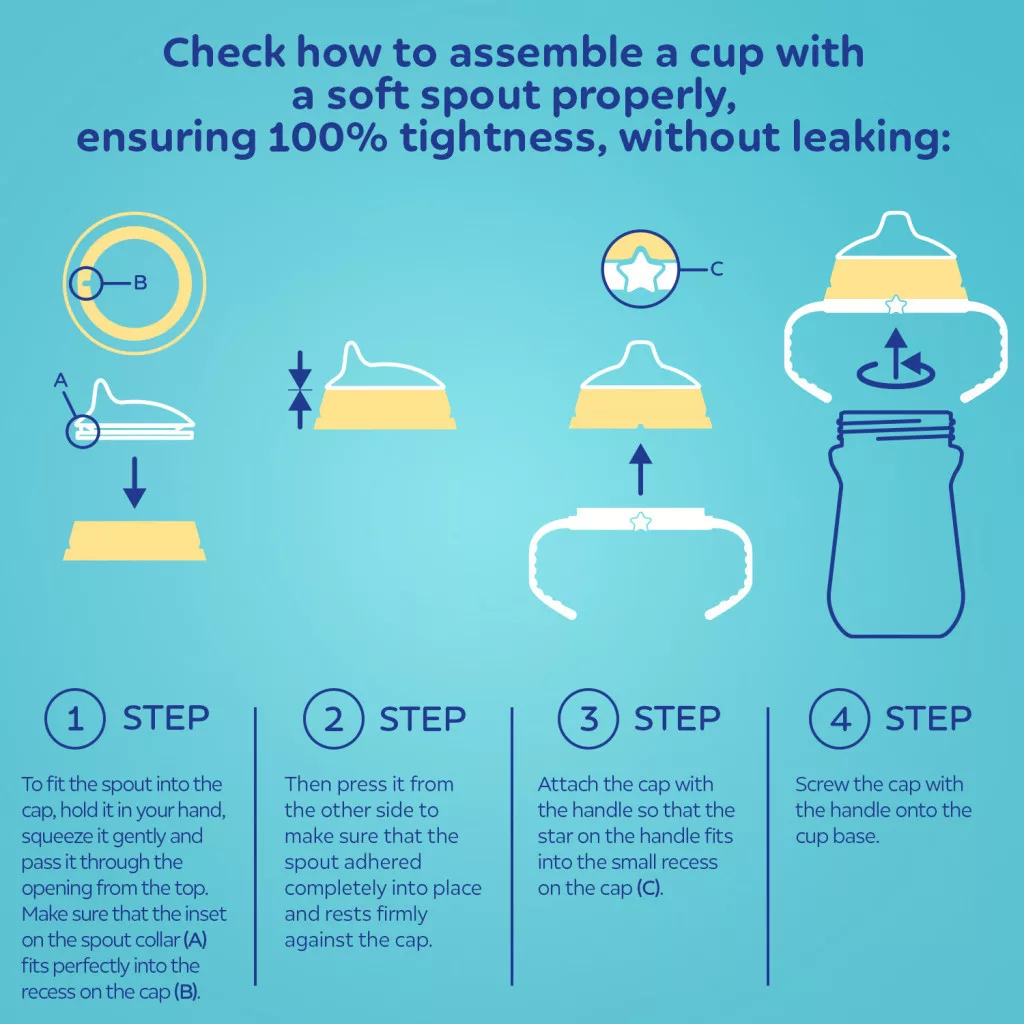 Check how to assemble a cup with a soft spout properly, ensuring 100% tightness, without leaking:

B

A

C

1 STEP

To fit the spout into the cap, hold it in your hand, squeeze it gently and pass it through the opening from the top. Make sure that the inset on the spout collar (A) fits perfectly into the recess on the cap (B).

2 STEP

Then press it from the other side to make sure that the spout adhered completely into place and rests firmly against the cap.

3 STEP

Attach the cap with the handle so that the star on the handle fits into the small recess on the cap (C).

4 STEP

Screw the cap with the handle onto the cup base.