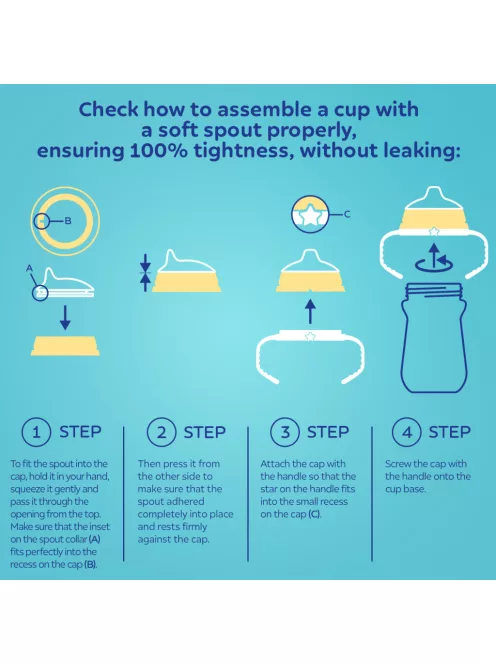 Check how to assemble a cup with a soft spout properly, ensuring 100% tightness, without leaking:

B

A

C

1 STEP

To fit the spout into the cap, hold it in your hand, squeeze it gently and pass it through the opening from the top. Make sure that the inset on the spout collar (A) fits perfectly into the recess on the cap (B).

2 STEP

Then press it from the other side to make sure that the spout adhered completely into place and rests firmly against the cap.

3 STEP

Attach the cap with the handle so that the star on the handle fits into the small recess on the cap (C).

4 STEP

Screw the cap with the handle onto the cup base.