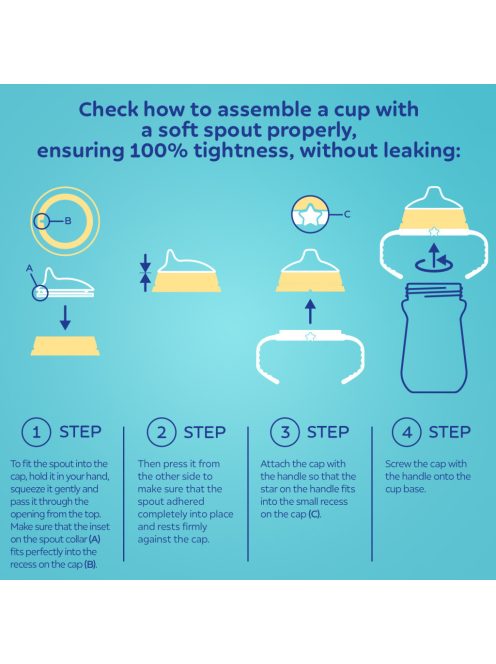 Check how to assemble a cup with a soft spout properly, ensuring 100% tightness, without leaking:

B

A

C

1 STEP

To fit the spout into the cap, hold it in your hand, squeeze it gently and pass it through the opening from the top. Make sure that the inset on the spout collar (A) fits perfectly into the recess on the cap (B).

2 STEP

Then press it from the other side to make sure that the spout adhered completely into place and rests firmly against the cap.

3 STEP

Attach the cap with the handle so that the star on the handle fits into the small recess on the cap (C).

4 STEP

Screw the cap with the handle onto the cup base.