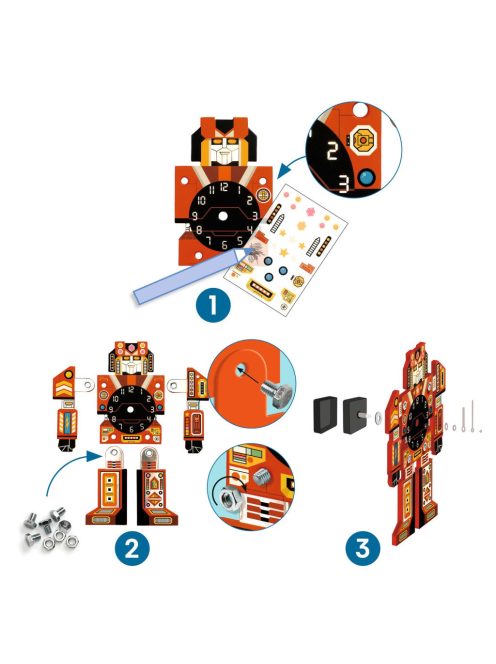 12
1
2
3
4
5
6
7
8
9
10
11

2
3

1

12
1
2
3
4
5
6
7
8
9
10
11

2

3