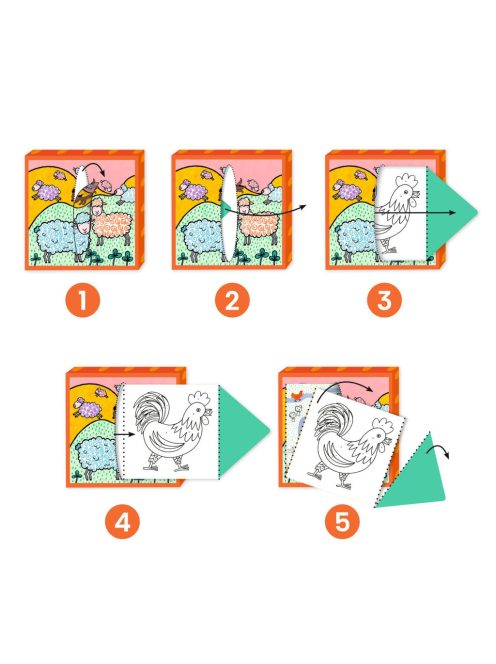 1

2

3

4

5