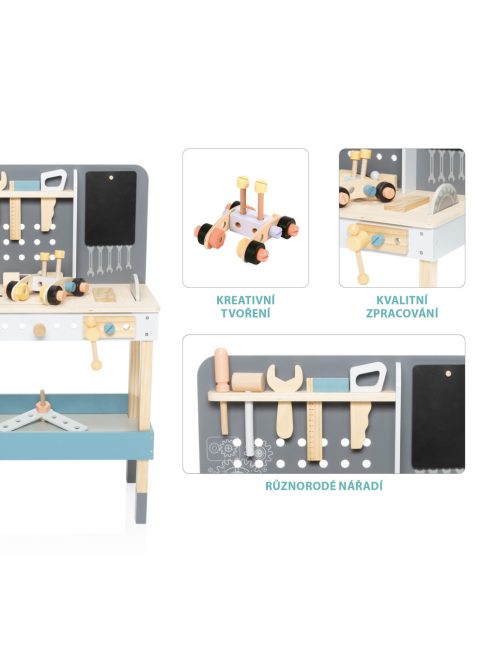 KREATIVNÍ TVOŘENÍ

KVALITNÍ ZPRACOVÁNÍ

RŮZNORODÉ NÁŘADÍ