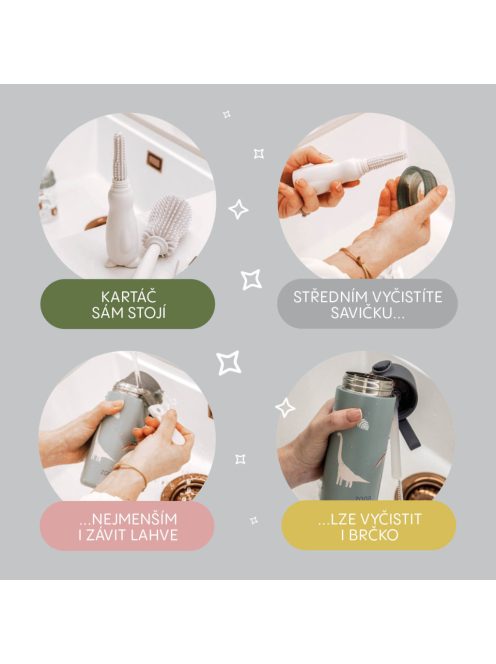 KARTÁČ SÁM STOJÍ

STŘEDNÍM VYČISTÍTE SAVIČKU...

...NEJMENŠÍM I ZÁVIT LAHVE

...LZE VYČISTIT I BRČKO