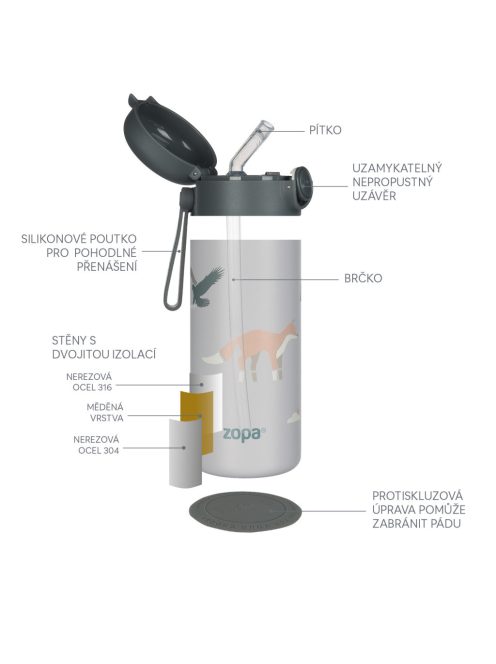 PÍTKO

UZAMYKATELNÝ NEPROPUSTNÝ UZÁVĚR

SILIKONOVÉ POUTKO PRO POHODLNÉ PŘENÁŠENÍ

BRČKO

STĚNY S DVOJITOU IZOLACÍ

NEREZOVÁ OCEL 316

MĚDĚNÁ VRSTVA

NEREZOVÁ OCEL 304

zopa

PROTISKLUZOVÁ ÚPRAVA POMŮŽE ZABRÁNIT PÁDU